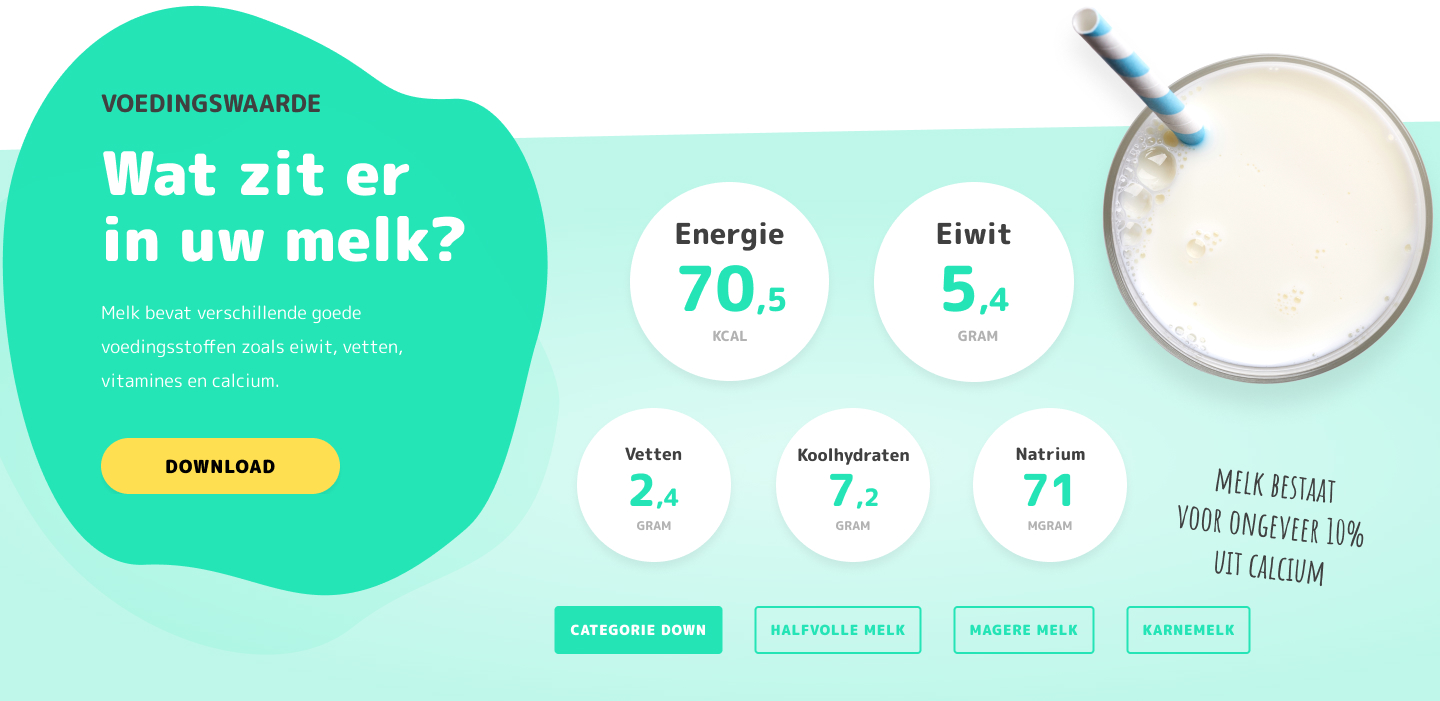 VOEDINGSWAARDE

Wat zit er in uw melk?

Melk bevat verschillende goede voedingsstoffen zoals eiwit, vetten, vitamines en calcium.

DOWNLOAD

Energie
70,5
KCAL

Eiwit
5,4
GRAM

Vetten
2,4
GRAM

Koolhydraten
7,2
GRAM

Natrium
71
MGRAM

MELK BESTAAT VOOR ONGEVEER 10% UIT CALCIUM

CATEGORIE DOWN

HALFVOLLE MELK

MAGERE MELK

KARNEMELK